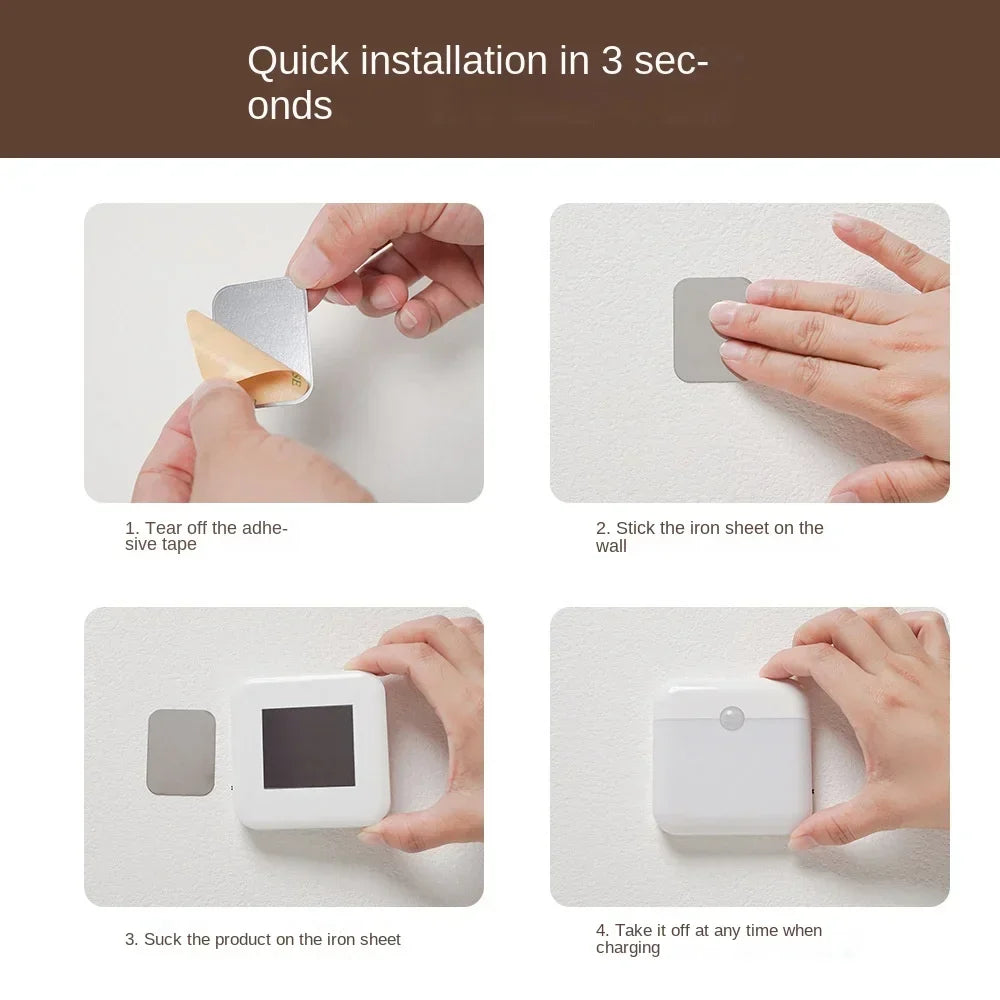 Quick installation in 3 seconds

1. Tear off the adhesive tape

2. Stick the iron sheet on the wall

3. Suck the product on the iron sheet

4. Take it off at any time when charging